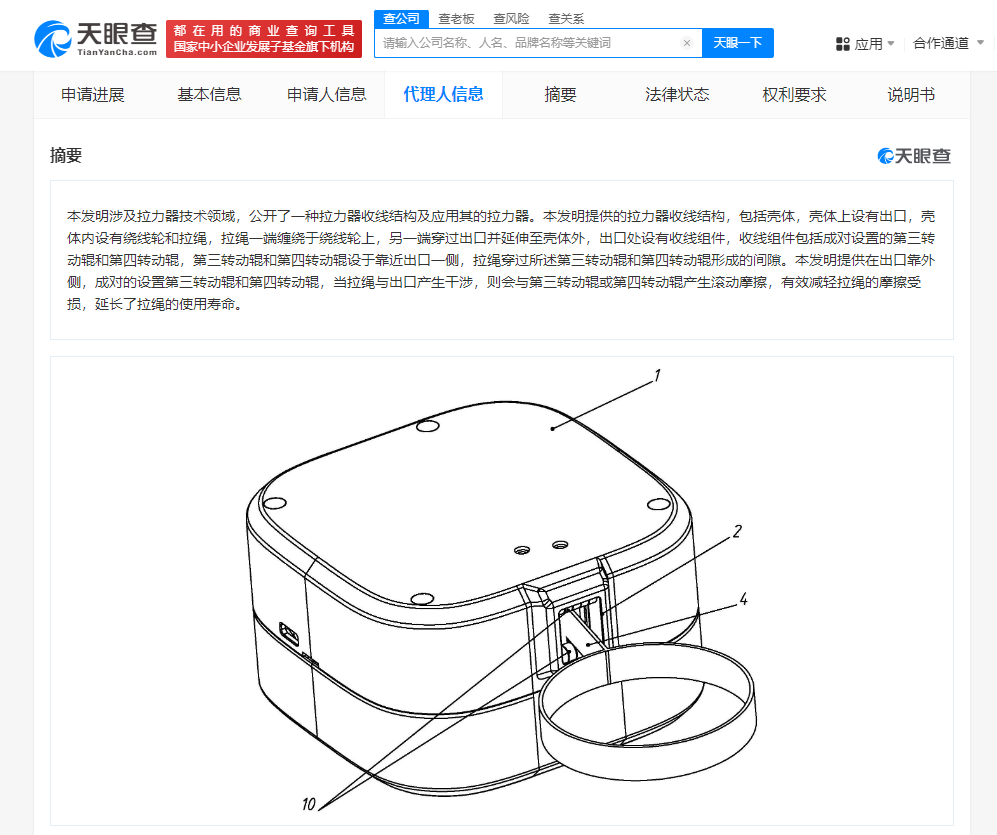 天眼查
TianYanCha.com
都在用的商业查询工具
国家中小企业发展子基金旗下机构
查公司 查老板 查风险 查关系
请输入公司名称、人名、品牌名称等关键词
天眼一下
应用
合作通道

申请进展 基本信息 申请人信息 代理人信息 摘要 法律状态 权利要求 说明书

摘要
天眼查

本发明涉及拉力器技术领域，公开了一种拉力器收线结构及应用其的拉力器。本发明提供的拉力器收线结构，包括壳体，壳体上设有出口，壳体内设有绕线轮和拉绳，拉绳一端缠绕于绕线轮上，另一端穿过出口并延伸至壳体外，出口处设有收线组件，收线组件包括成对设置的第三转动辊和第四转动辊，第三转动辊和第四转动辊设于靠近出口一侧，拉绳穿过所述第三转动辊和第四转动辊形成的间隙。本发明提供在出口靠外侧，成对的设置第三转动辊和第四转动辊，当拉绳与出口产生干涉，则会与第三转动辊或第四转动辊产生滚动摩擦，有效减轻拉绳的摩擦受损，延长了拉绳的使用寿命。

1
2
4
10