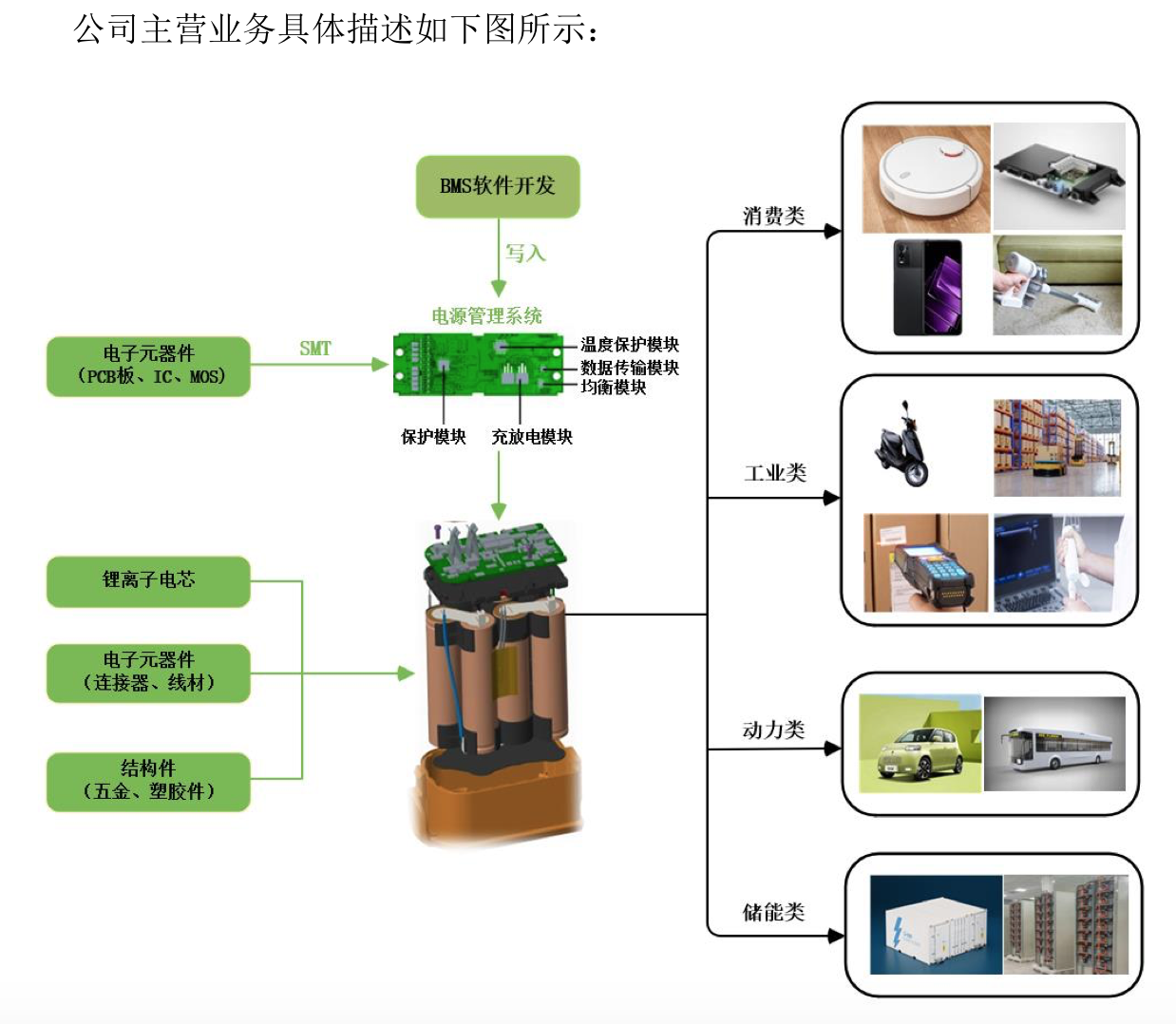 公司主营业务具体描述如下图所示：

BMS软件开发

写入

电源管理系统

电子元器件
（PCB板、IC、MOS）

SMT

温度保护模块
数据传输模块
均衡模块

保护模块
充放电模块

锂离子电芯

电子元器件
（连接器、线材）

结构件
（五金、塑胶件）

消费类

工业类

动力类

储能类