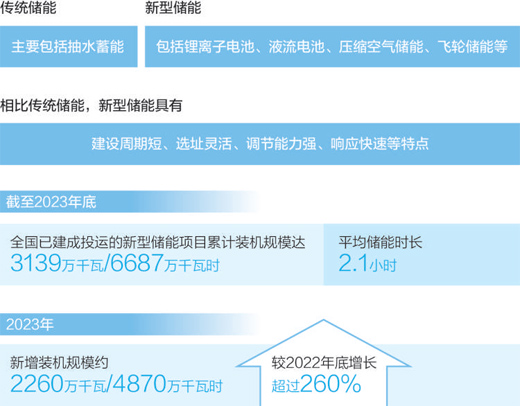 传统储能

主要包括抽水蓄能

新型储能

包括锂离子电池、液流电池、压缩空气储能、飞轮储能等

相比传统储能，新型储能具有

建设周期短、选址灵活、调节能力强、响应快速等特点

截至2023年底

全国已建成投运的新型储能项目累计装机规模达
3139万千瓦/6687万千瓦时

平均储能时长
2.1小时

2023年

新增装机规模约
2260万千瓦/4870万千瓦时

较2022年底增长
超过260%