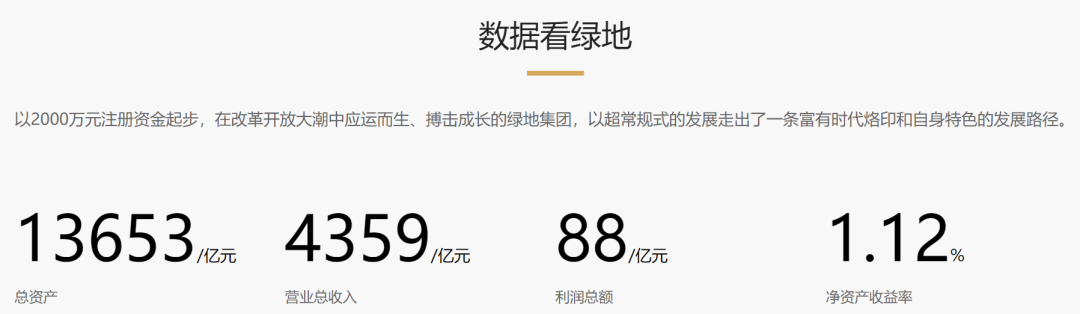 数据看绿地

以2000万元注册资金起步，在改革开放大潮中应运而生、搏击成长的绿地集团，以超常规式的发展走出了一条富有时代烙印和自身特色的发展路径。

13653/亿元
总资产

4359/亿元
营业总收入

88/亿元
利润总额

1.12%
净资产收益率